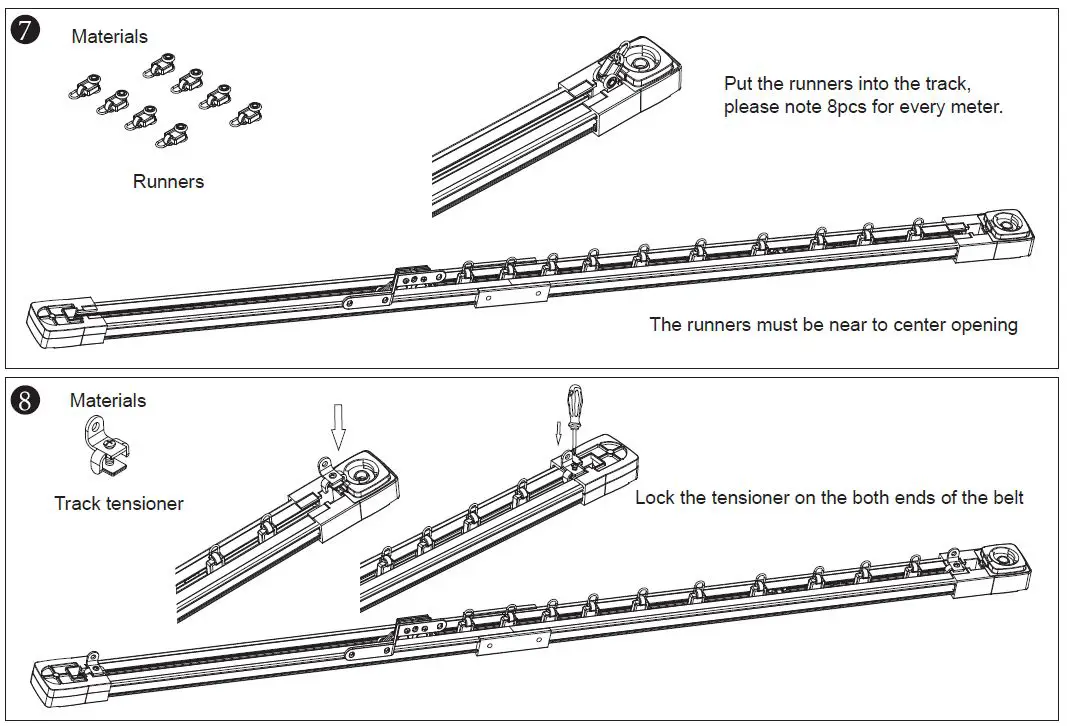 7

Materials

Runners

Put the runners into the track, please note 8pcs for every meter.

The runners must be near to center opening

8

Materials

Track tensioner

Lock the tensioner on the both ends of the belt