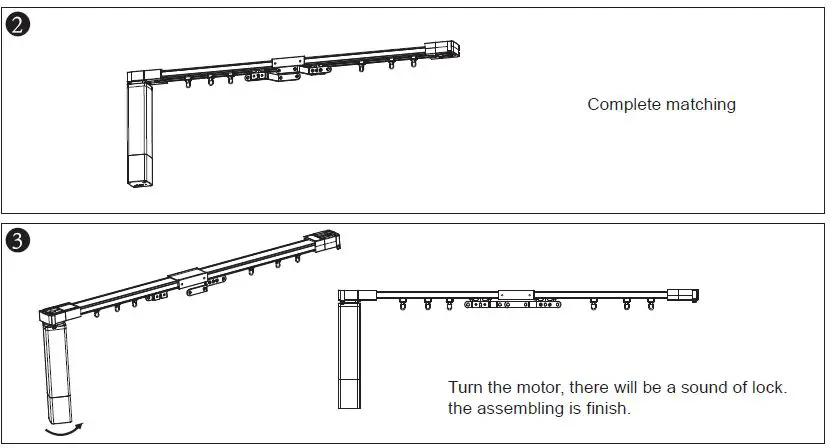 2

Complete matching

3

Turn the motor, there will be a sound of lock.
the assembling is finish.