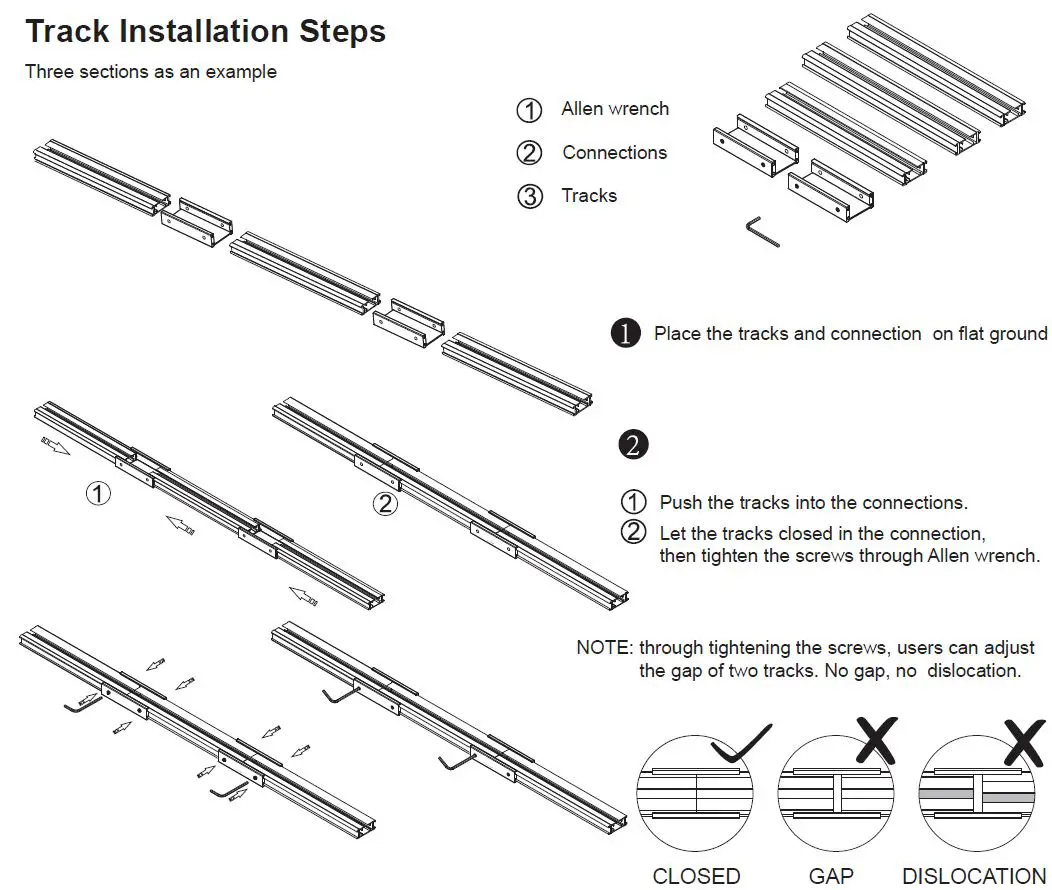 Track Installation Steps

Three sections as an example

① Allen wrench

② Connections

③ Tracks

❶ Place the tracks and connection on flat ground

①

②

❷

① Push the tracks into the connections.

② Let the tracks closed in the connection, then tighten the screws through Allen wrench.

NOTE: through tightening the screws, users can adjust the gap of two tracks. No gap, no dislocation.

CLOSED

GAP

DISLOCATION