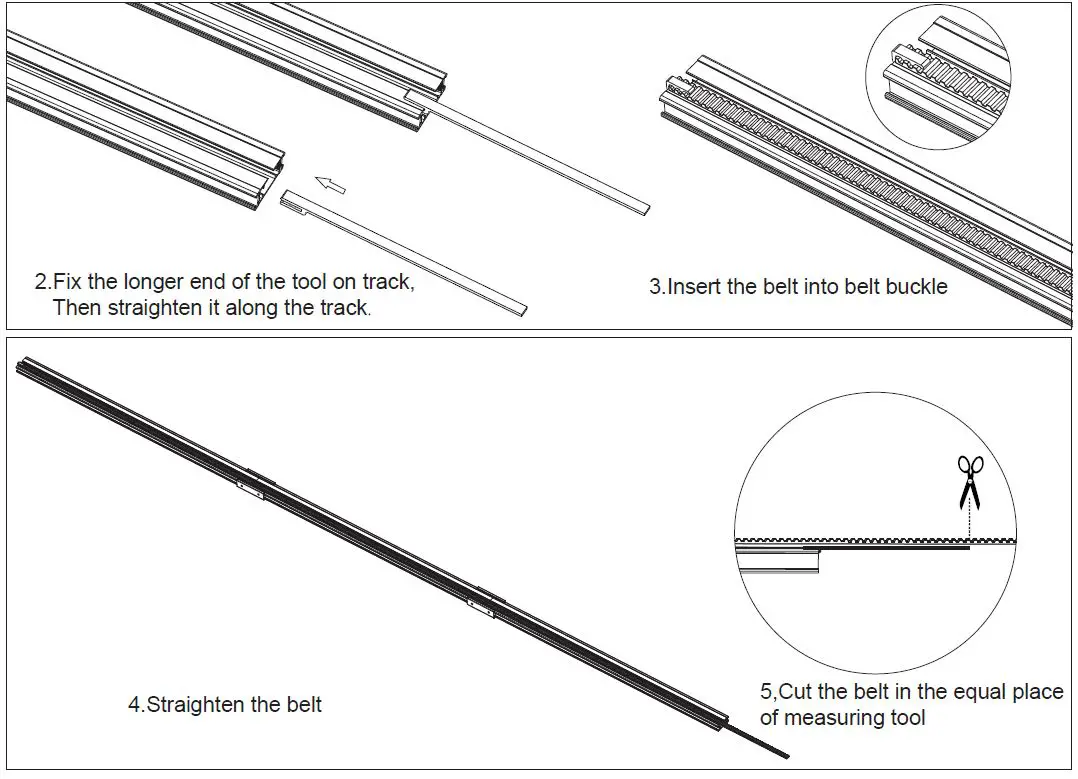 2.Fix the longer end of the tool on track, Then straighten it along the track.

3.Insert the belt into belt buckle

4.Straighten the belt

5,Cut the belt in the equal place of measuring tool