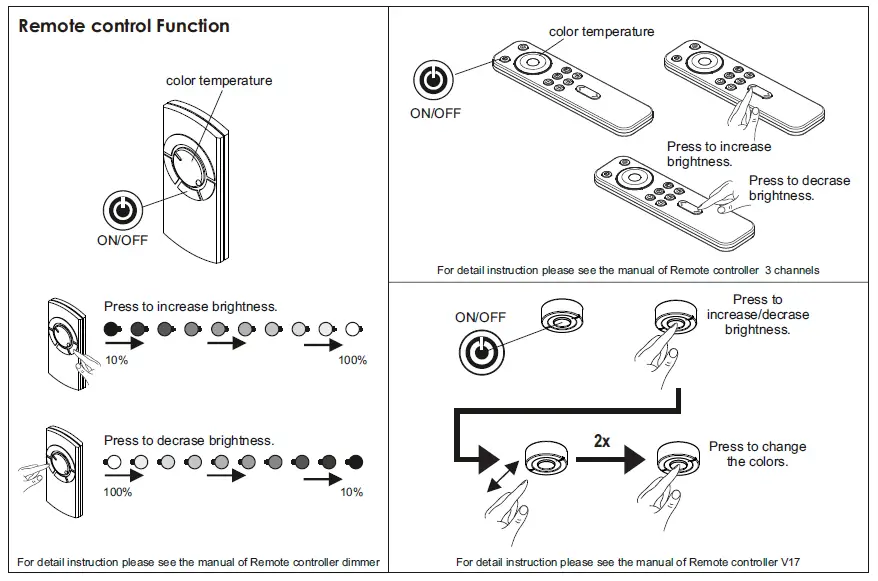 Remote control Function

color temperature

ON/OFF

Press to increase brightness.

10%

100%

Press to decrase brightness.

100%

10%

For detail instruction please see the manual of Remote controller dimmer

color temperature

ON/OFF

Press to increase brightness.

Press to decrase brightness.

For detail instruction please see the manual of Remote controller 3 channels

ON/OFF

Press to increase/decrase brightness.

2x

Press to change the colors.

For detail instruction please see the manual of Remote controller V17