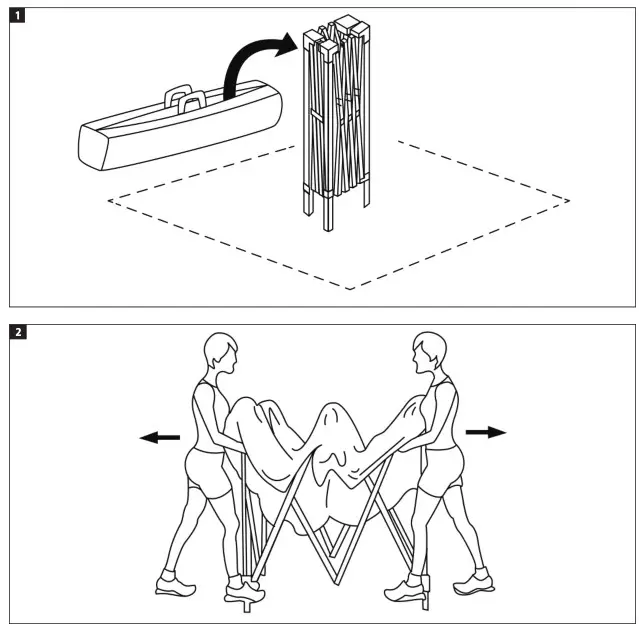 1

2