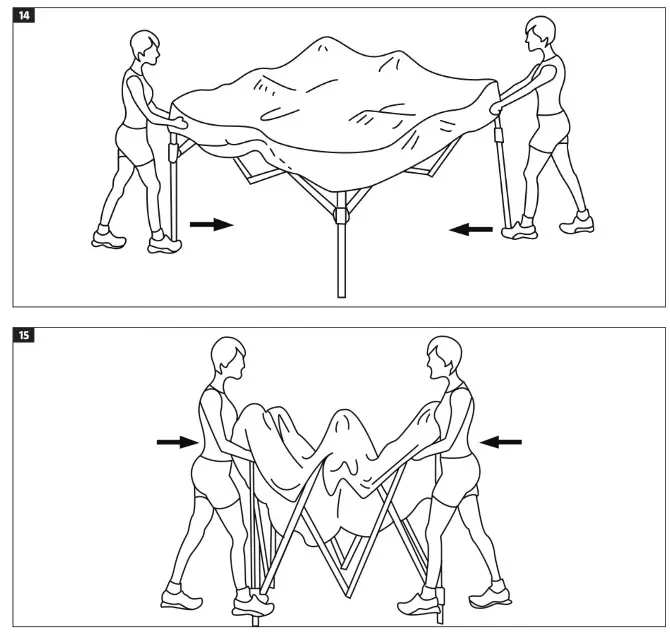 14

15