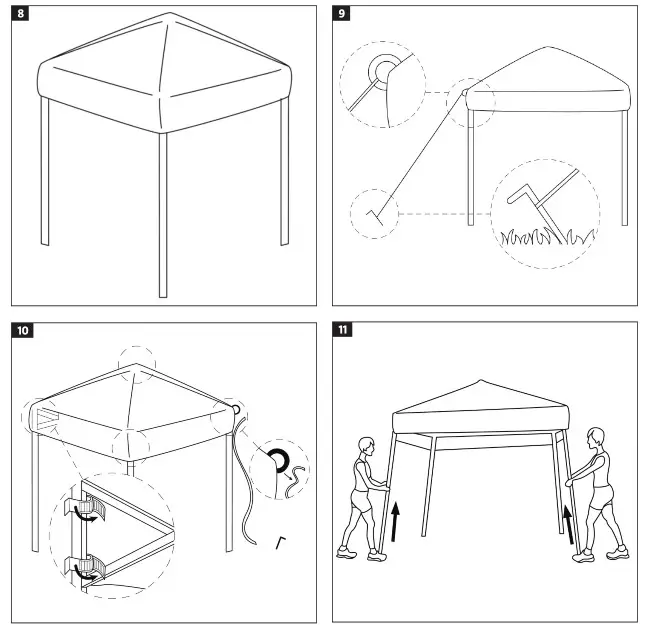 8

9

10

11