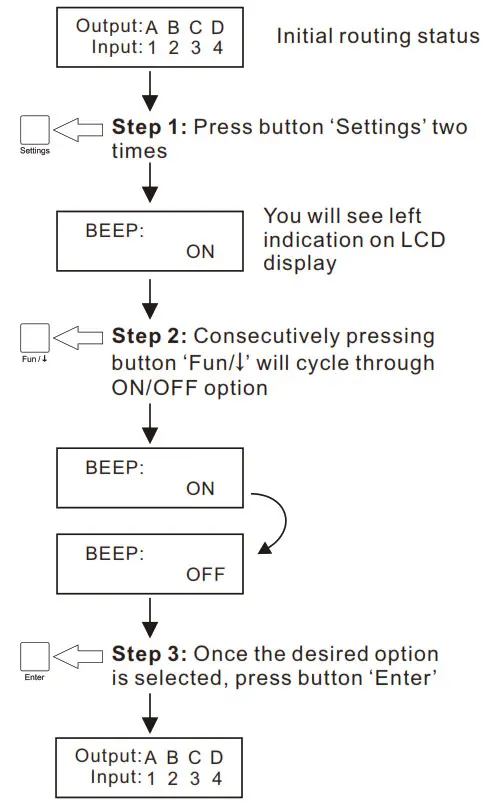 Output: A B C D
Input: 1 2 3 4

Initial routing status

Settings

**Step 1:** Press button 'Settings' two times

BEEP:
ON

You will see left indication on LCD display

Fun / ↓

**Step 2:** Consecutively pressing button 'Fun/↓' will cycle through ON/OFF option

BEEP:
ON

BEEP:
OFF

Enter

**Step 3:** Once the desired option is selected, press button 'Enter'

Output: A B C D
Input: 1 2 3 4