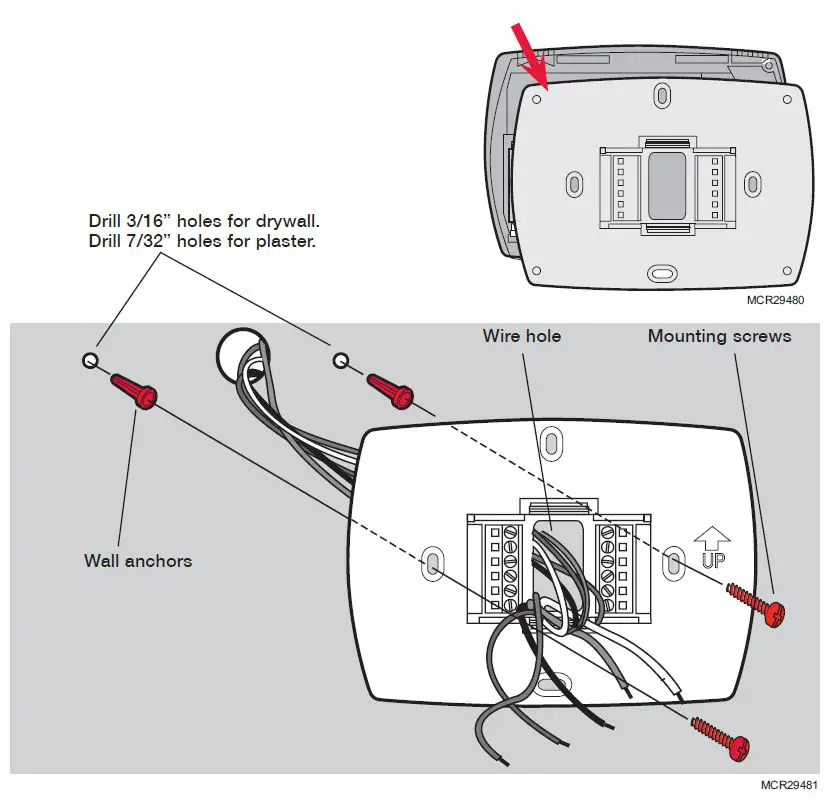 MCR29480

Drill 3/16" holes for drywall.
Drill 7/32" holes for plaster.

Wire hole

Mounting screws

Wall anchors

UP

MCR29481