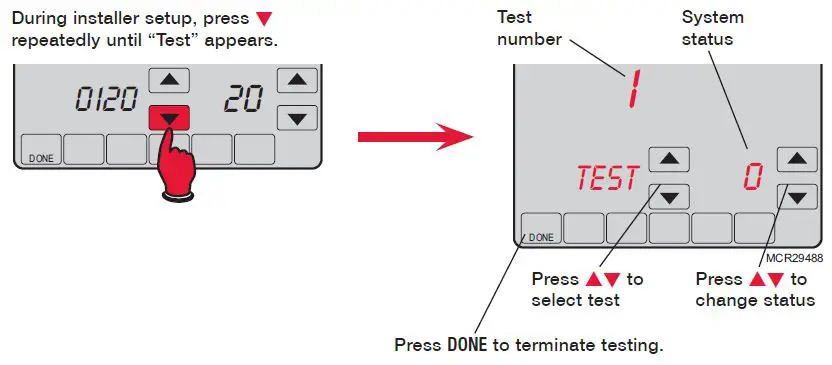 During installer setup, press ▼ repeatedly until "Test" appears.

0120 20

DONE

Test number

System status

1

TEST 0

DONE

MCR29488

Press ▲▼ to select test

Press ▲▼ to change status

Press DONE to terminate testing.