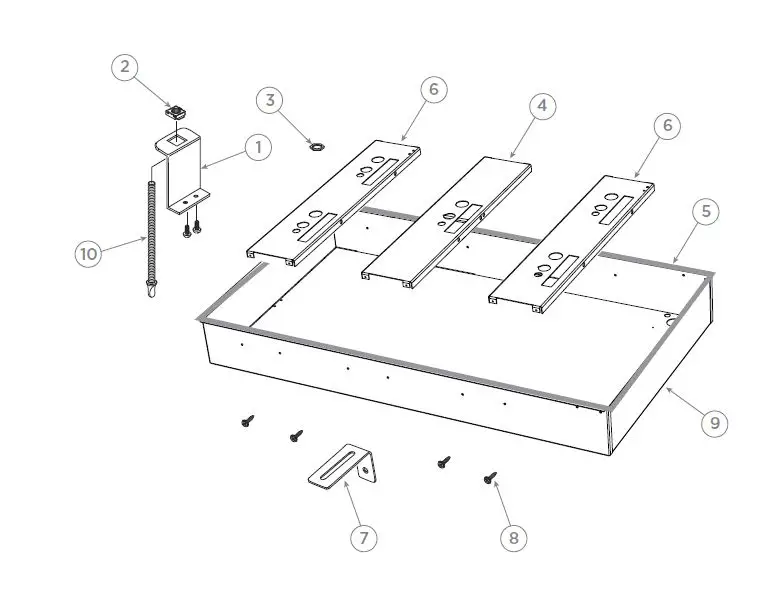 2
3
6
4
6
1
5
10
9
7
8