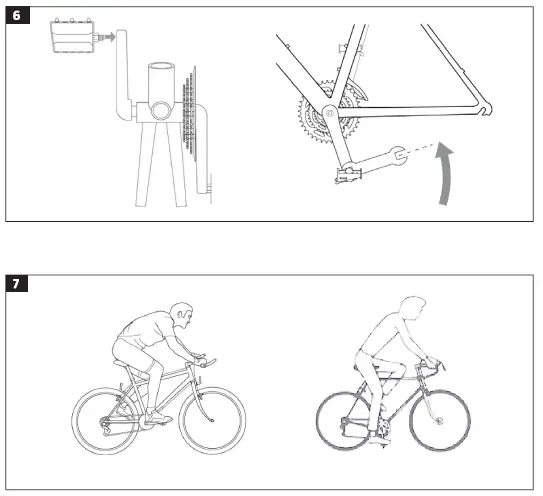 6

7