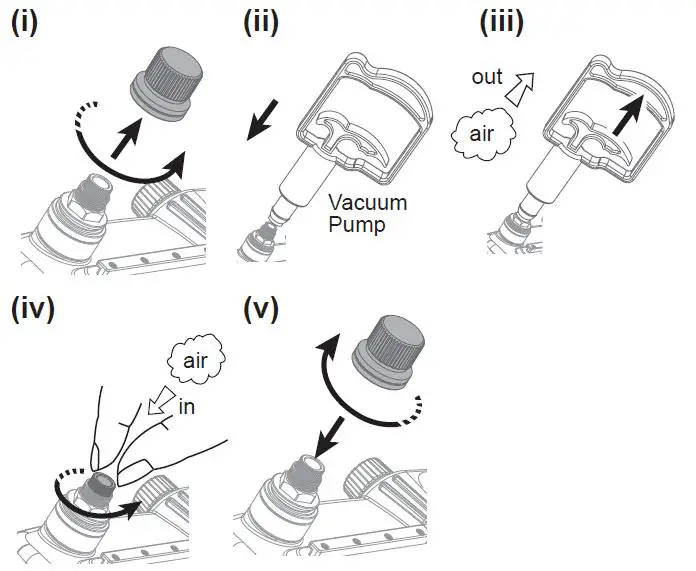 (i)

(ii)

Vacuum Pump

(iii)

out

air

(iv)

air

in

(v)