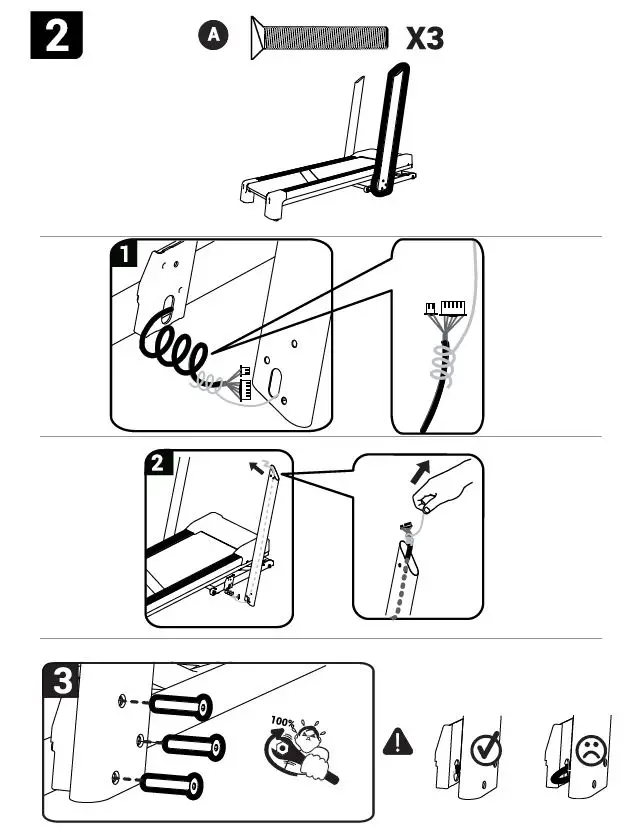 2

A X3

1

2

3

100%