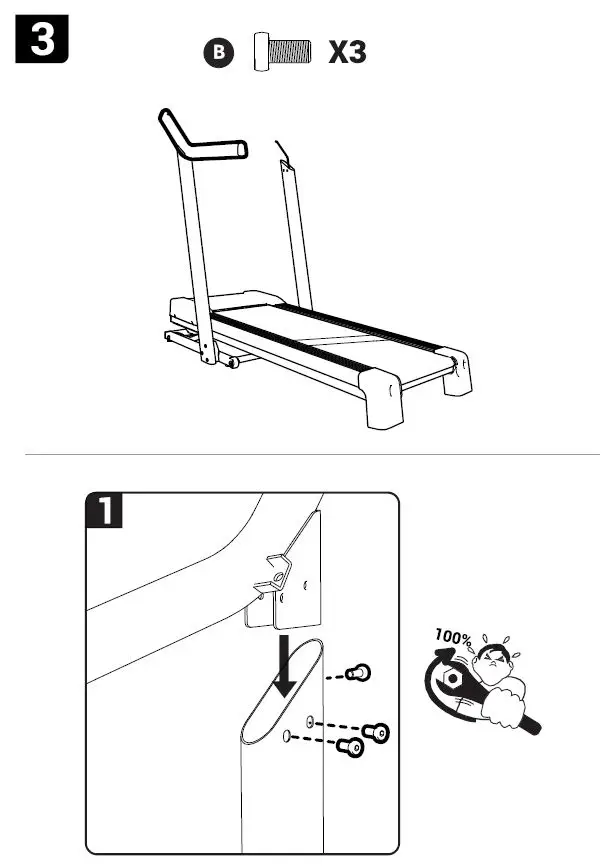 3

B X3

1

100%