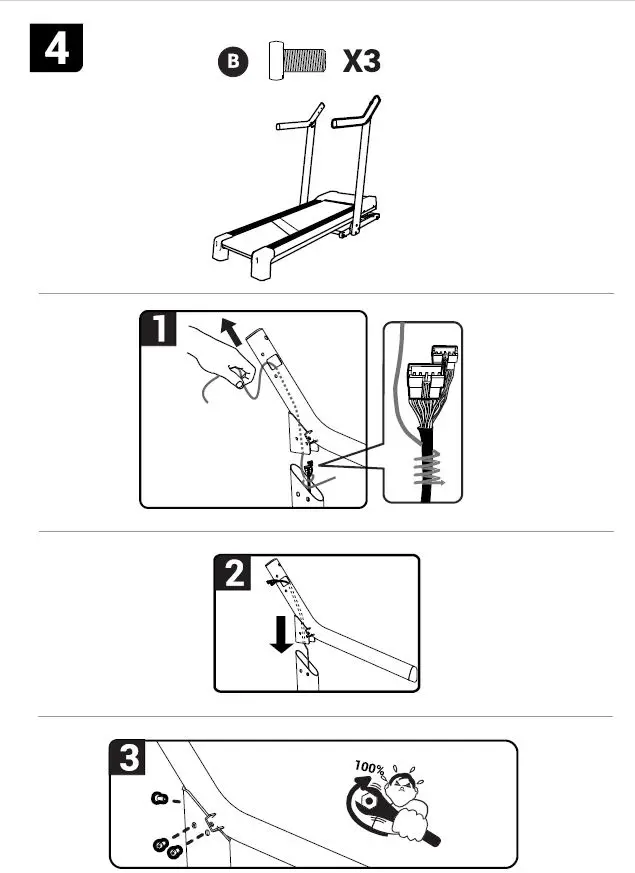 4

B X3

1

2

3

100%