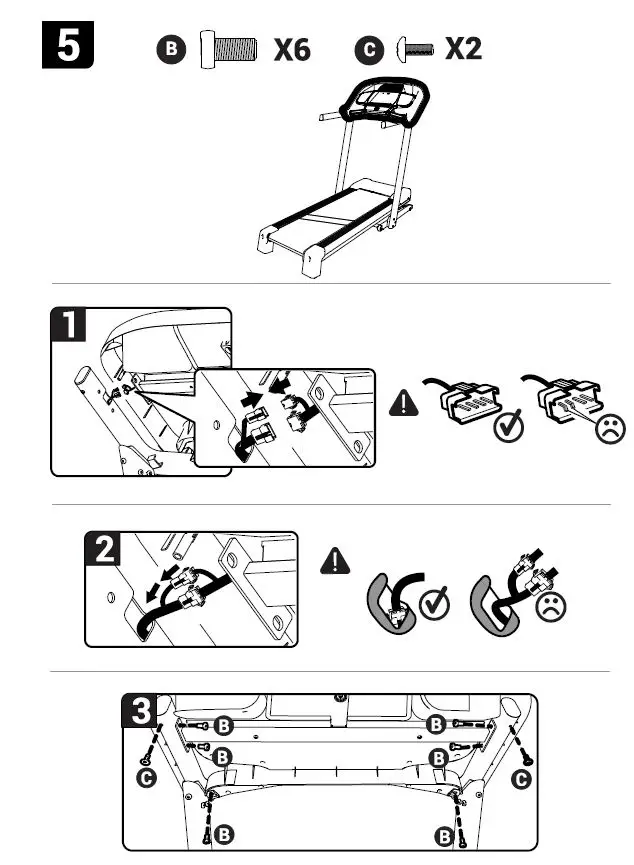 5

B X6 C X2

1

2

3

B B
B B
C C
B B