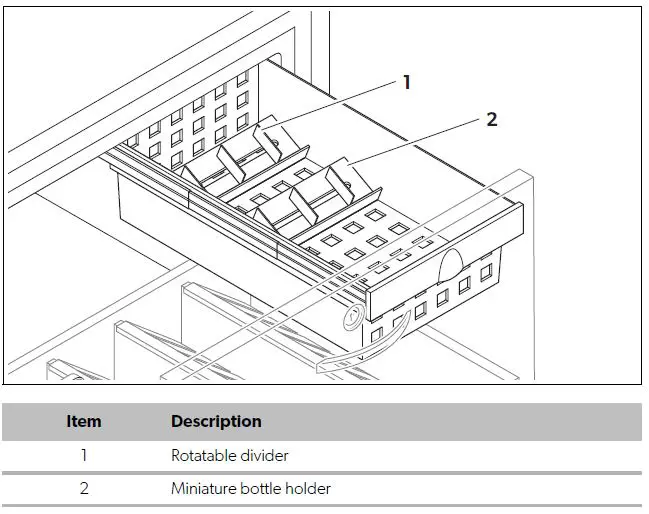 1

2

| Item | Description |
|---|---|
| 1 | Rotatable divider |
| 2 | Miniature bottle holder |