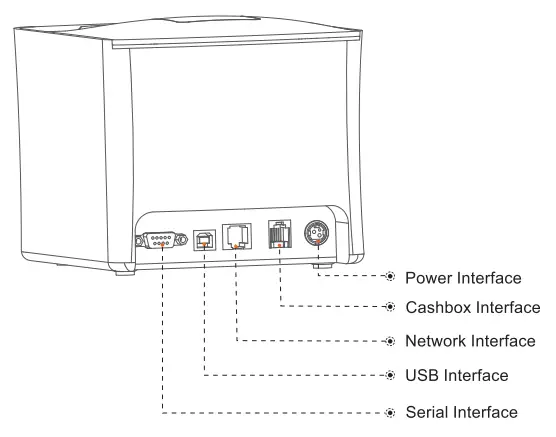 Power Interface
Cashbox Interface
Network Interface
USB Interface
Serial Interface