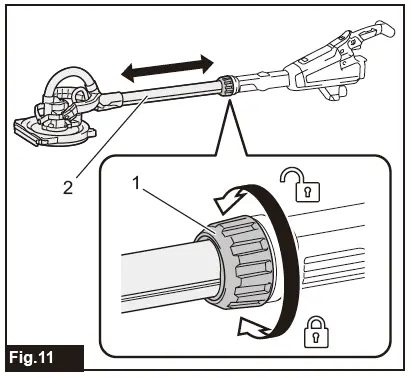 2

1

Fig.11