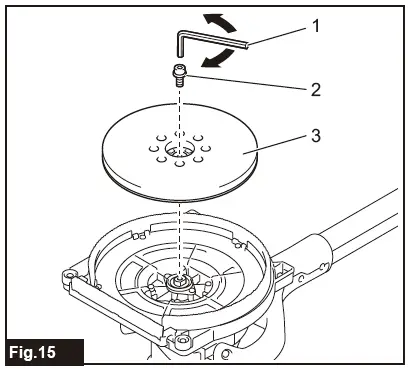 1
2
3
Fig.15