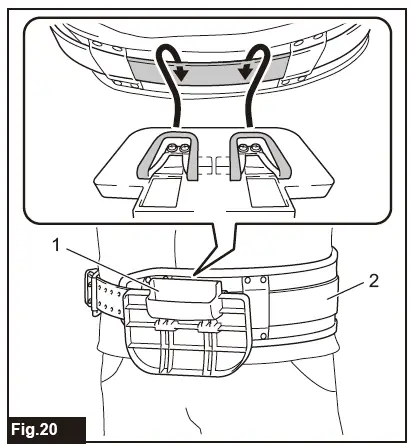 1

2

Fig.20