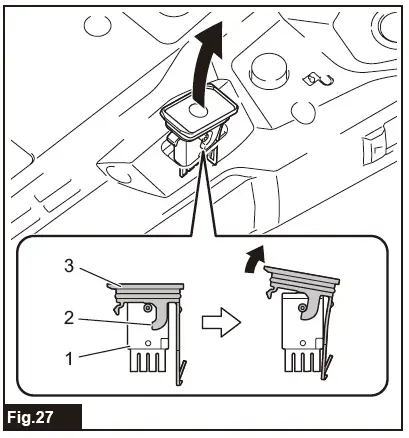 3
2
1
Fig.27