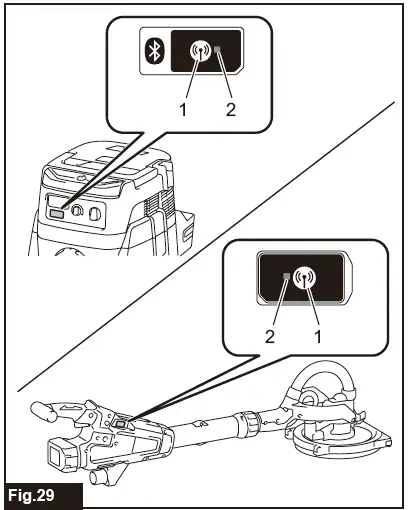 1
2
2
1
Fig.29