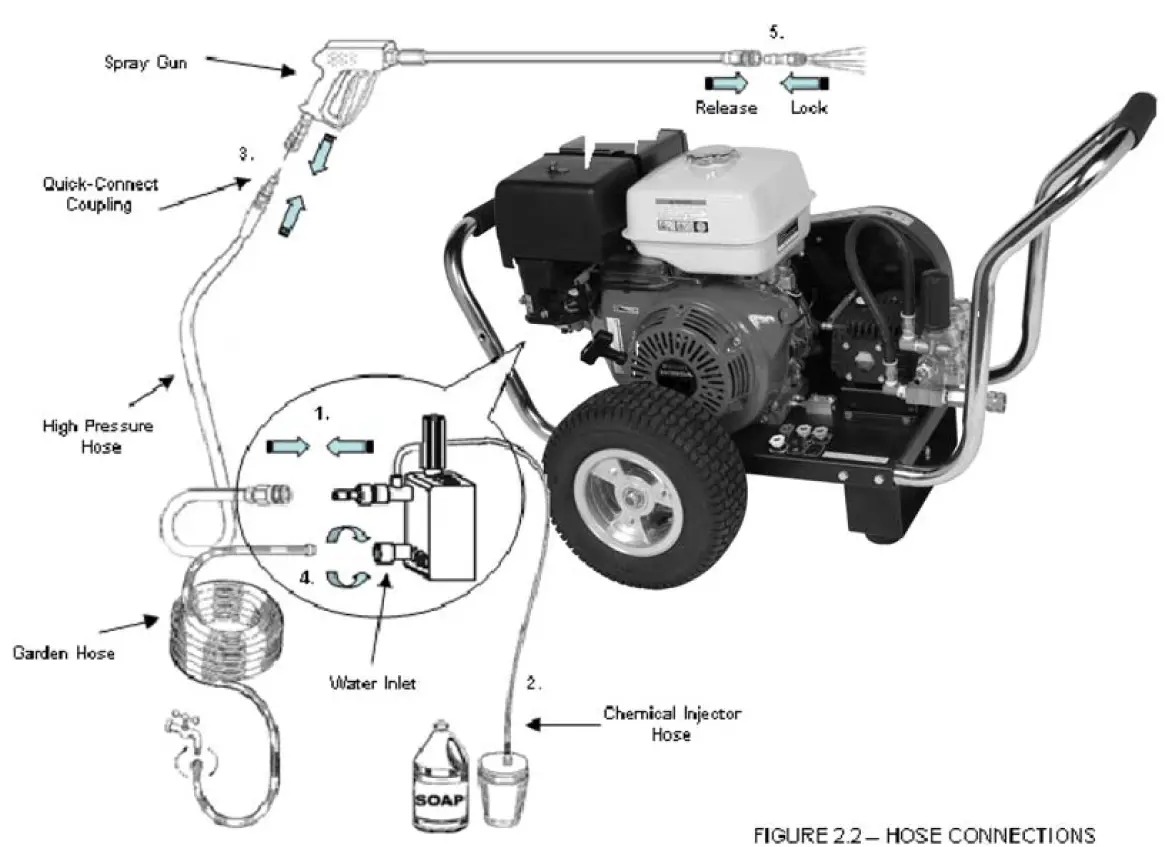 Spray Gun

5.

Release Lock

3.

Quick-Connect Coupling

High Pressure Hose

1.

4.

Garden Hose

Water Inlet

2.

Chemical Injector Hose

SOAP

FIGURE 2.2 – HOSE CONNECTIONS