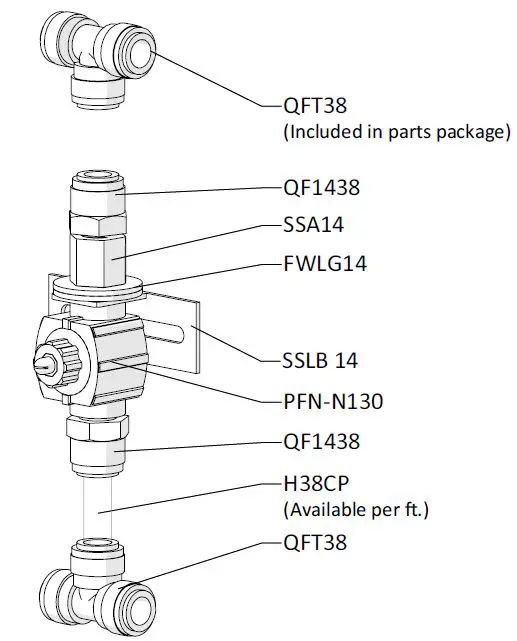 QFT38
(Included in parts package)

QF1438

SSA14

FWLG14

SSLB 14

PFN-N130

QF1438

H38CP
(Available per ft.)

QFT38