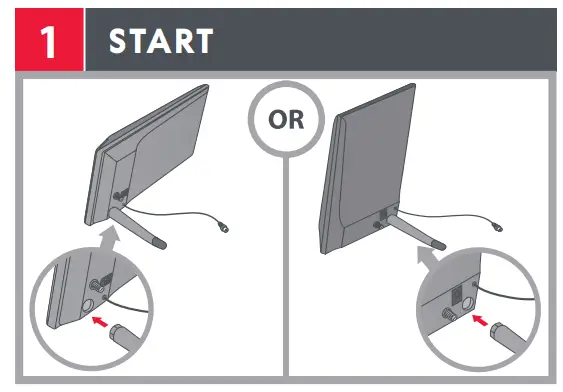 1 START

OR