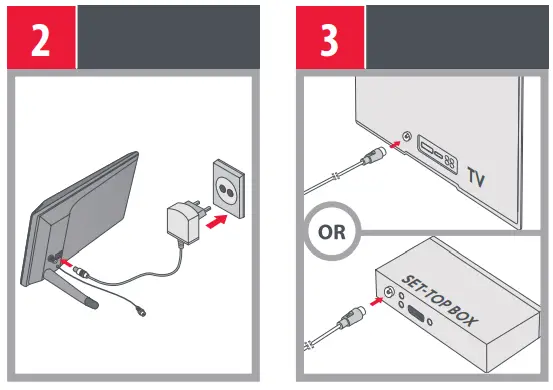 2

3

TV

OR

SET-TOP BOX