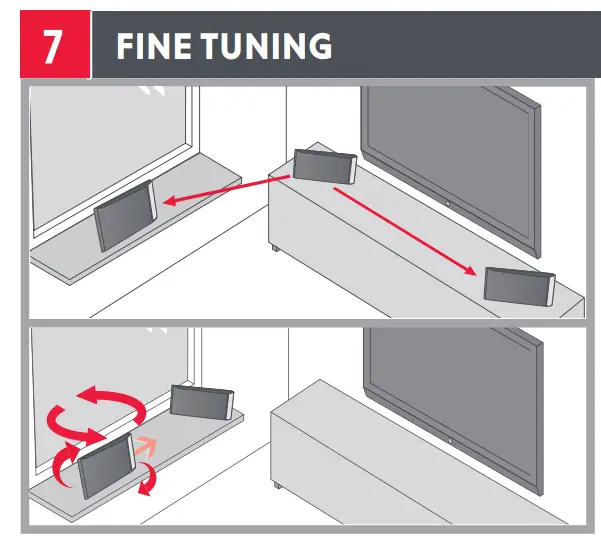 7 FINE TUNING