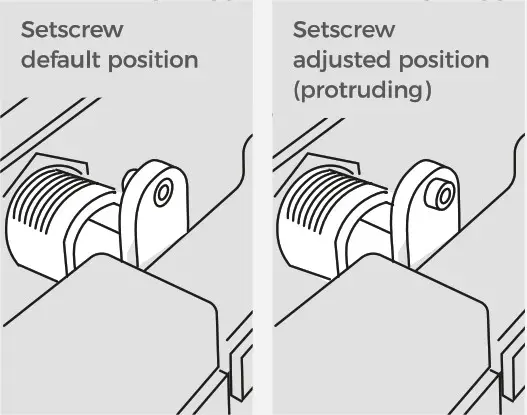 Setscrew
default position

Setscrew
adjusted position
(protruding)