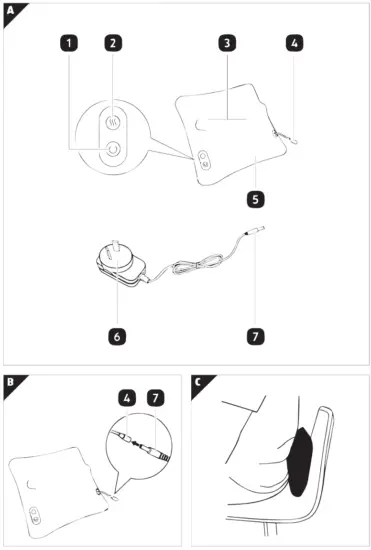 A

1 2 3 4

5

6 7

B

4 7

C