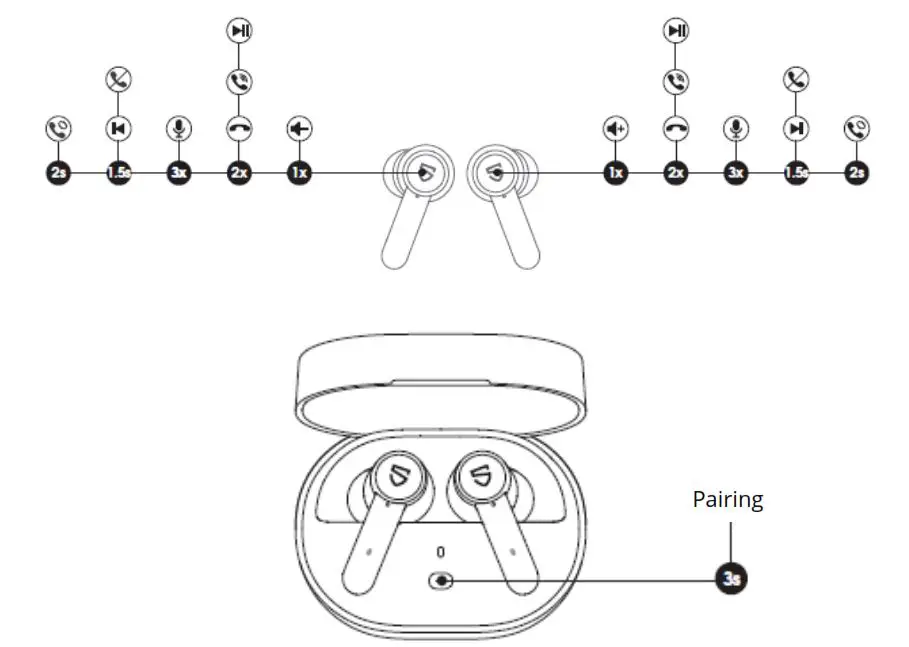 2s 1.5s 3x 2x 1x

1x 2x 3x 1.5s 2s

Pairing

3s