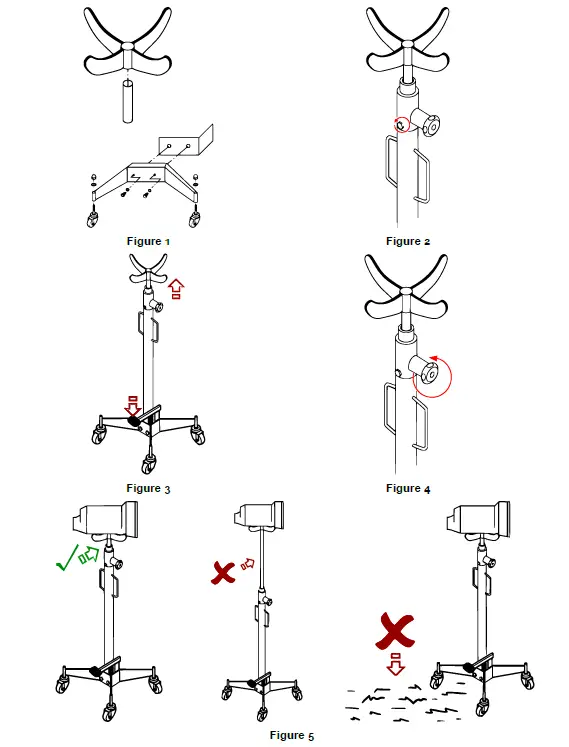 Figure 1

Figure 2

Figure 3

Figure 4

Figure 5