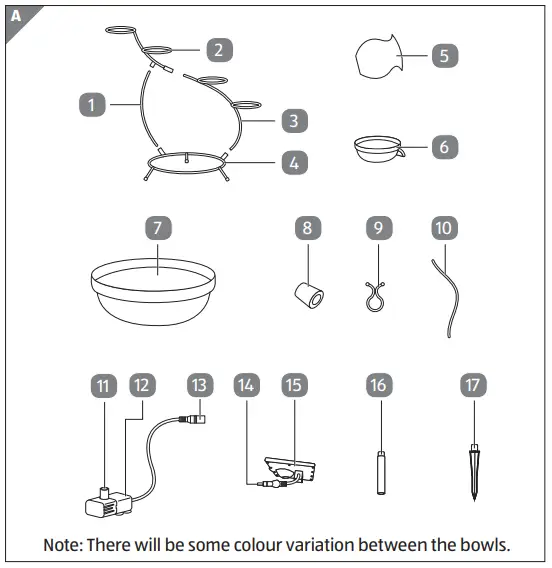 A

2

5

1

3

6

4

7

8

9

10

11

12

13

14

15

16

17

Note: There will be some colour variation between the bowls.