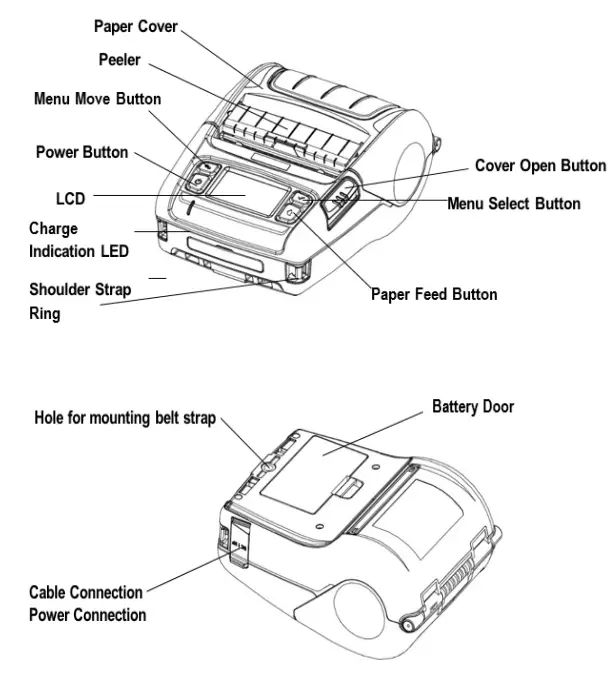 Paper Cover
Peeler
Menu Move Button
Power Button
LCD
Charge Indication LED
Shoulder Strap Ring
Cover Open Button
Menu Select Button
Paper Feed Button

Hole for mounting belt strap
Battery Door
Cable Connection
Power Connection