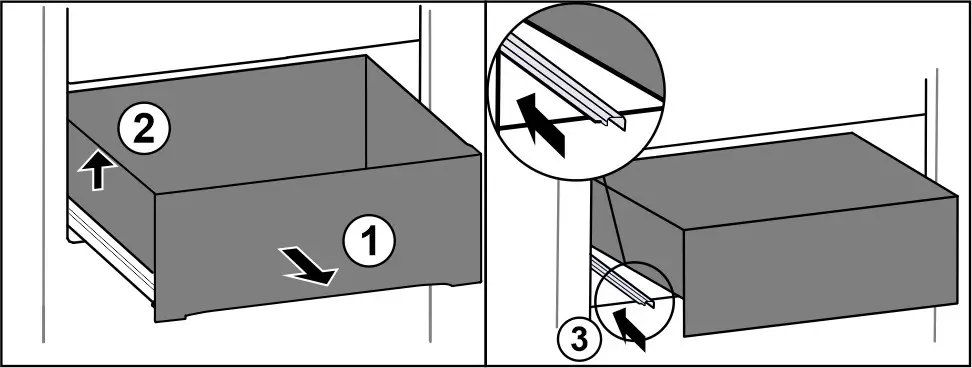 2
1
3