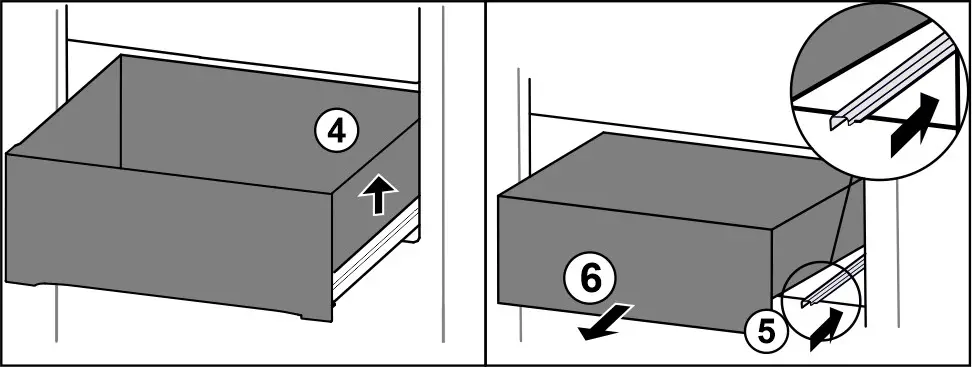 4

6

5