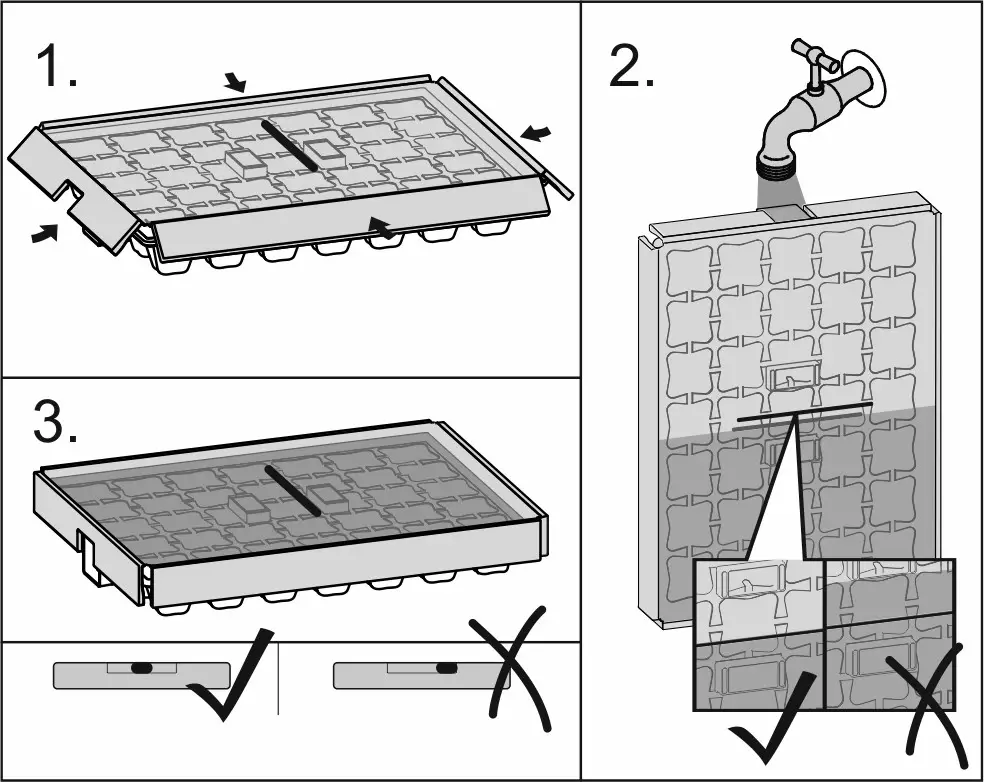 1.

2.

3.