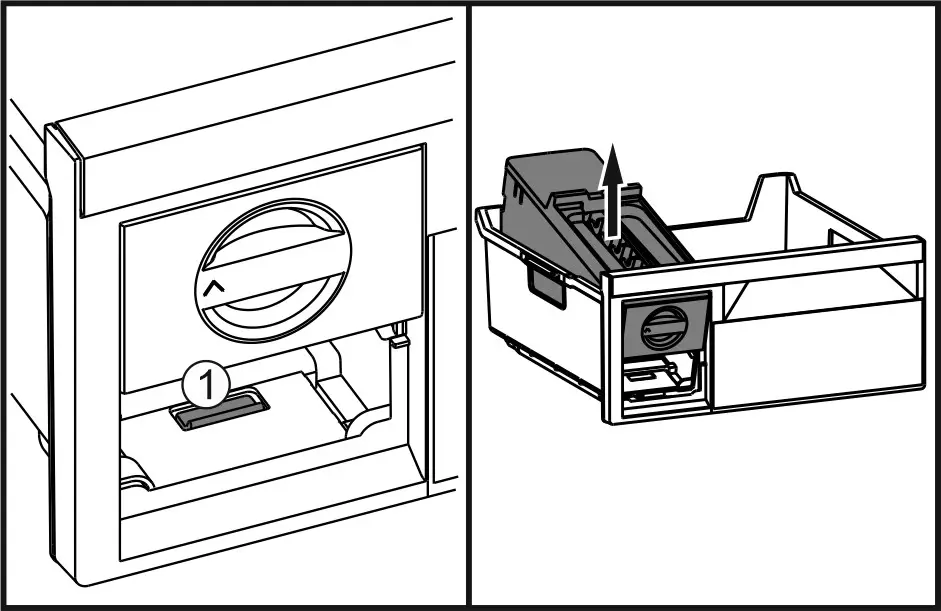 1