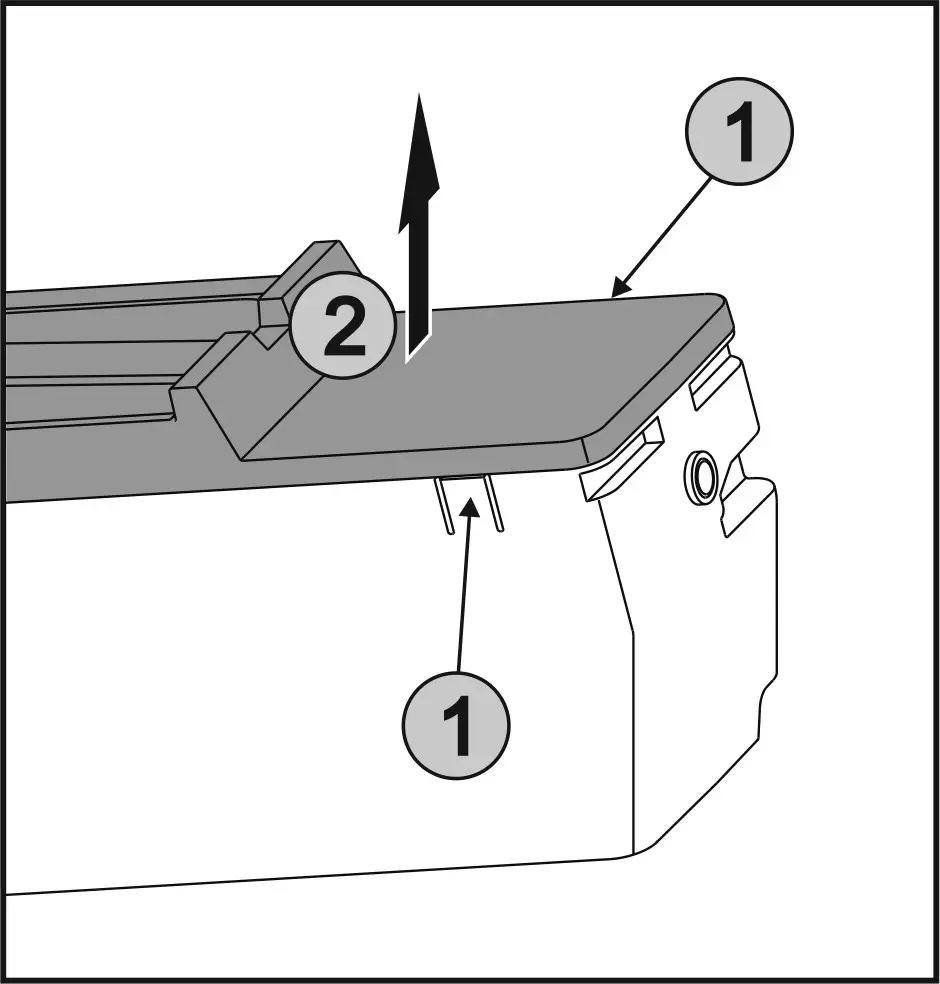 1
2
1