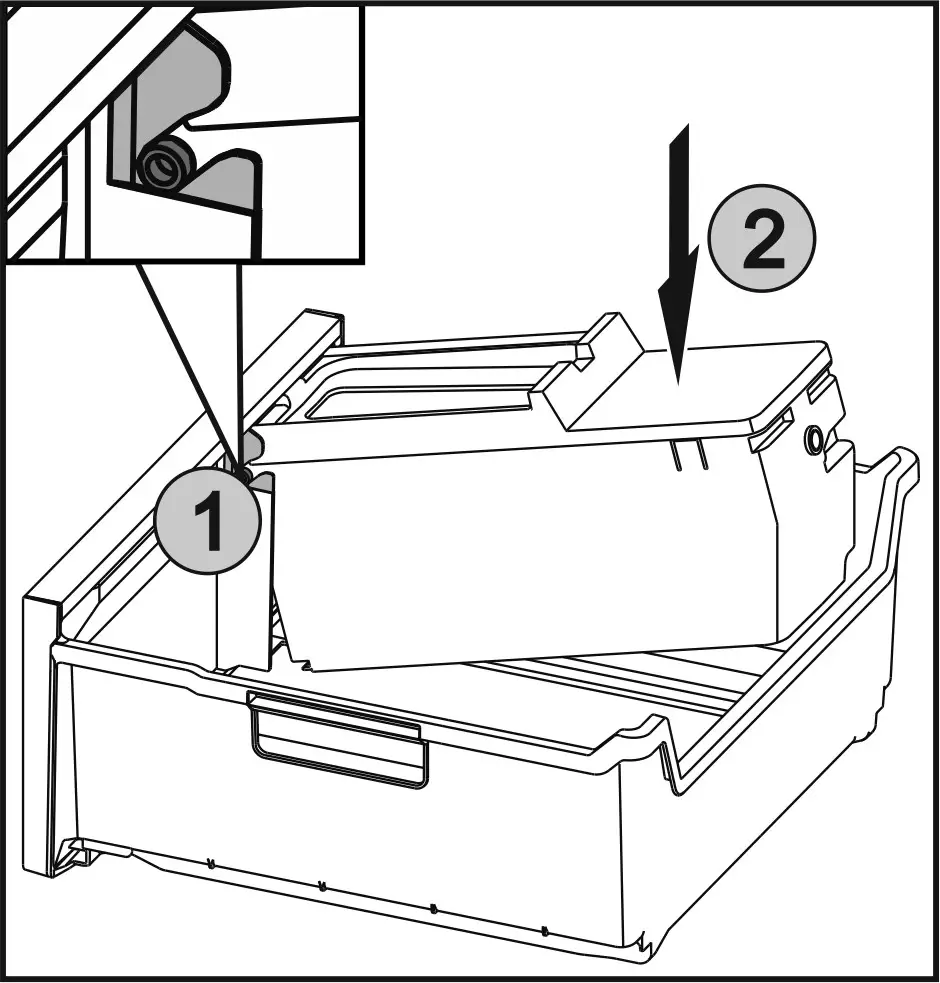 2
1