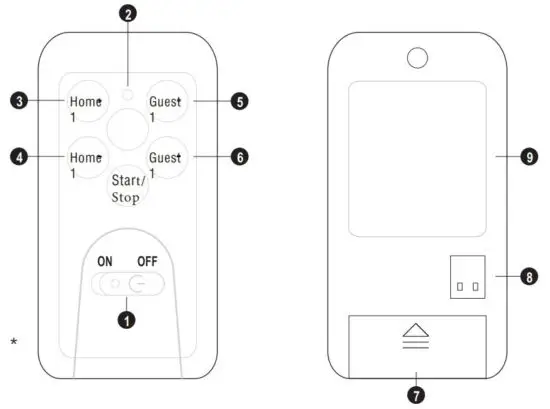 2
3
Home
1
Guest
1
5
4
Home
1
Guest
1
6
Start/
Stop
ON OFF
1
*
9
8
7