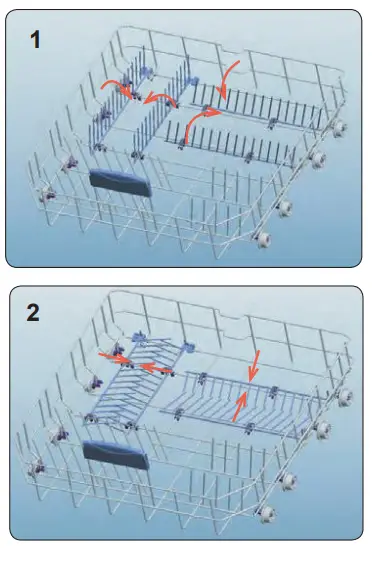 1

2