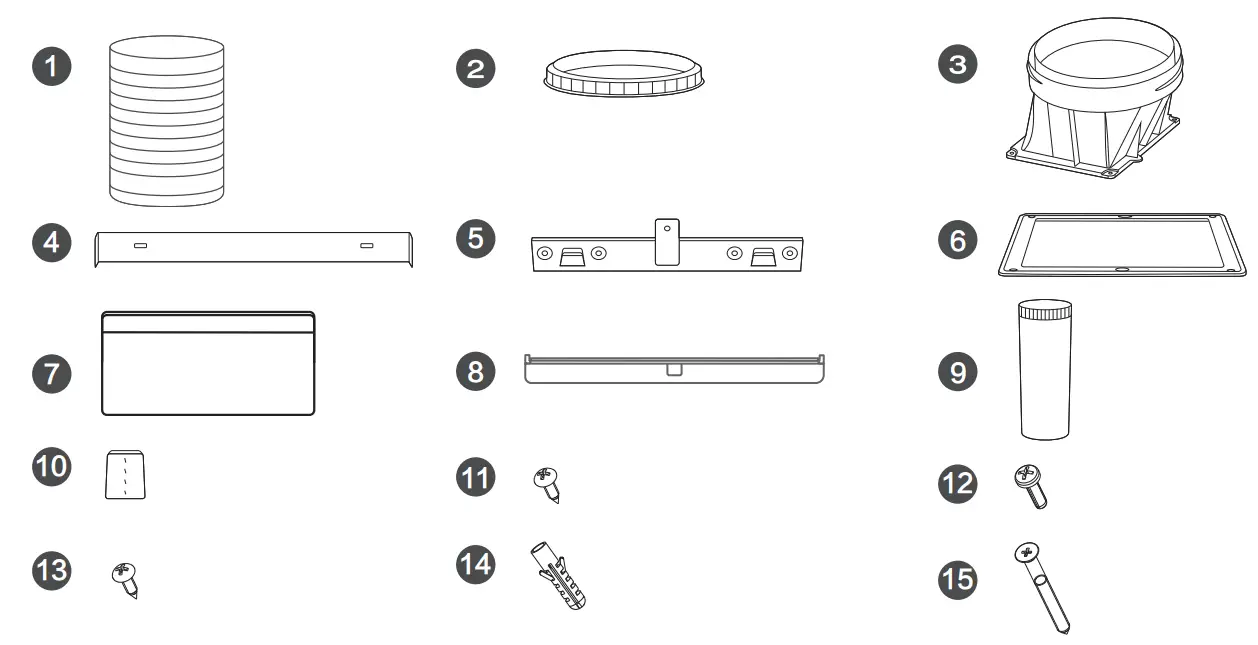 1
2
3
4
5
6
7
8
9
10
11
12
13
14
15