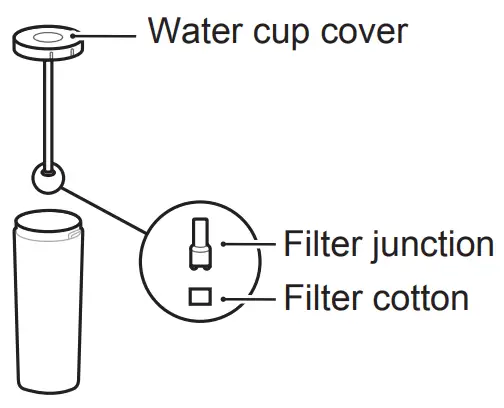 Water cup cover

Filter junction

Filter cotton