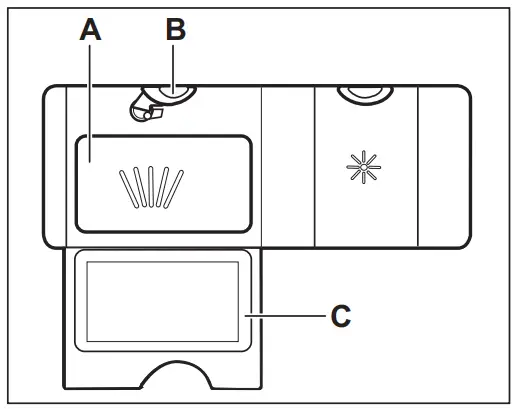 A
B
C