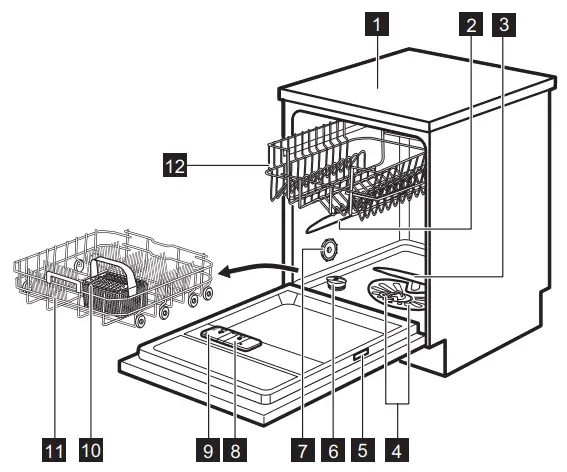 1
2
3
12
11
10
9
8
7
6
5
4