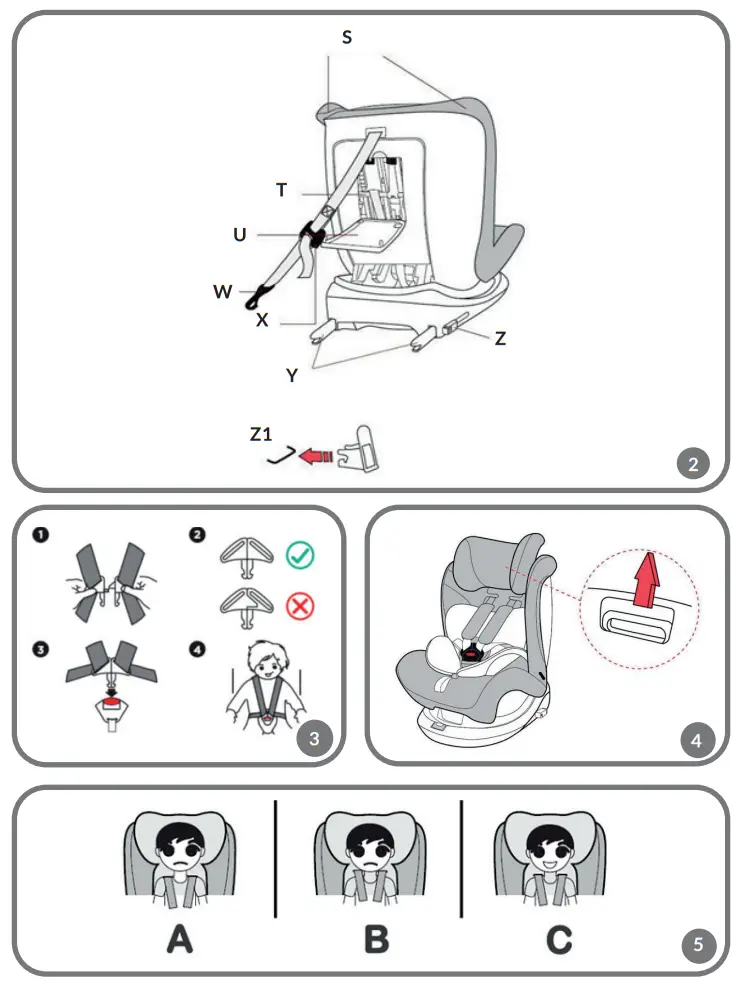 S
T
U
W
X
Y
Z
Z1
2

1
2
3
4
3

4

A
B
C
5