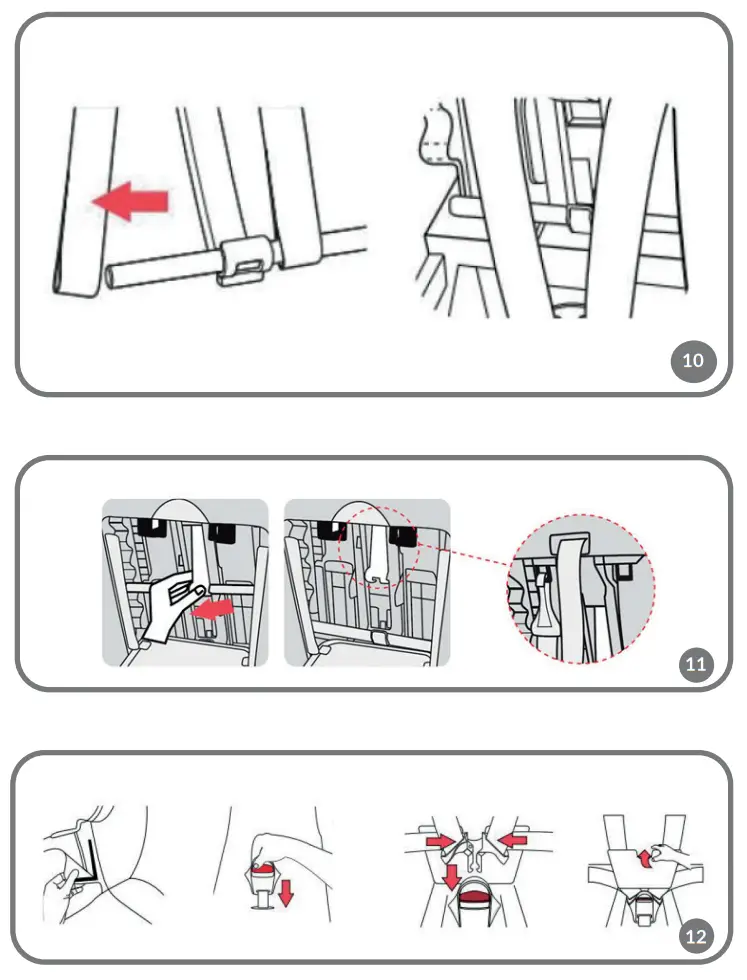 10

11

12